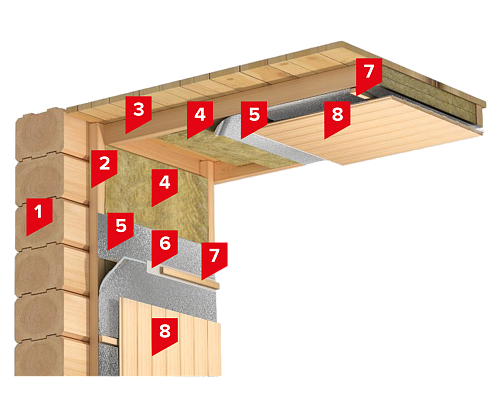 7
3
4
5
8
2
4
1
5
6
7
8